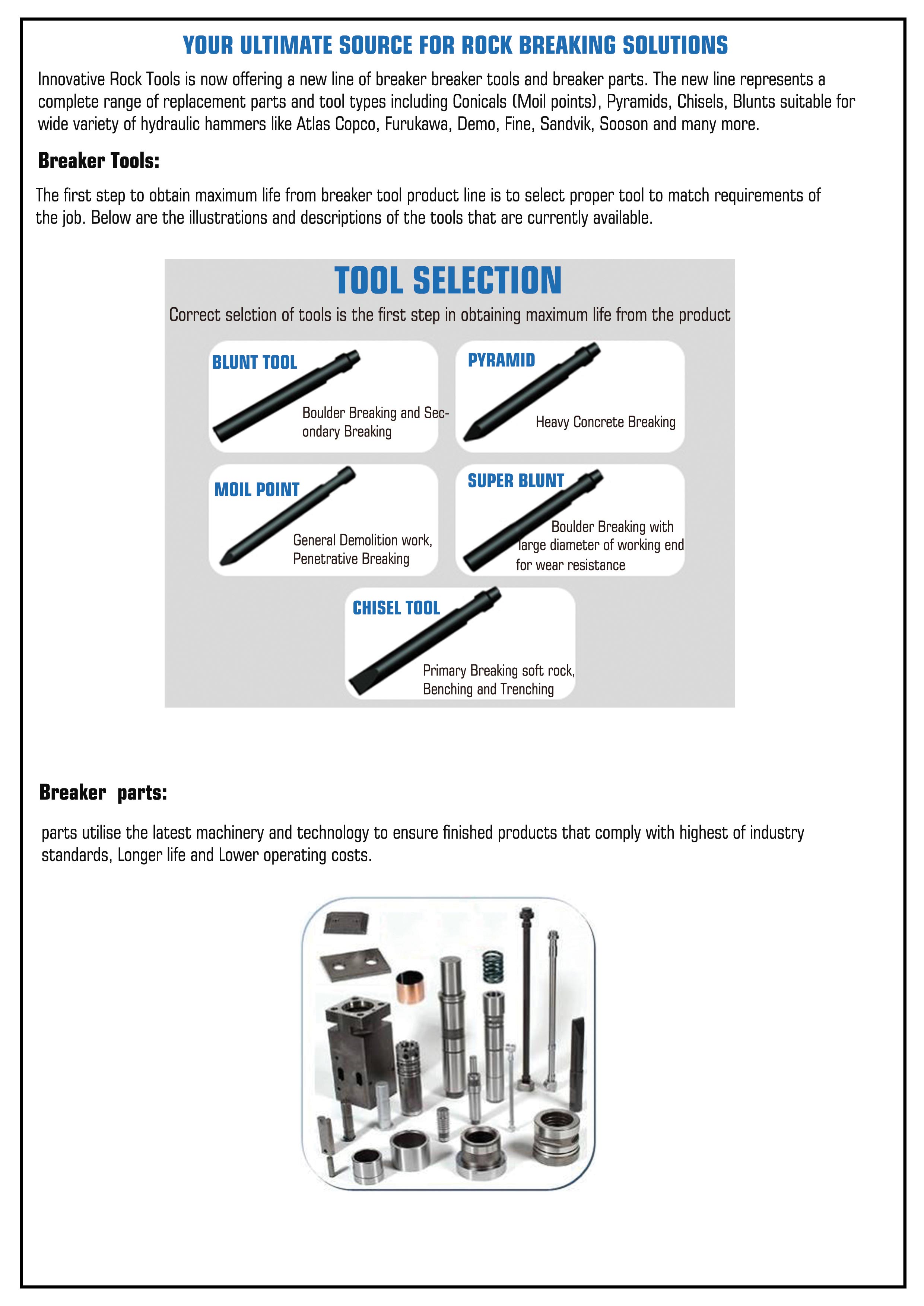 YOUR ULTIMATE SOURCE FOR ROCK BREAKING SOLUTIONS

Innovative Rock Tools is now offering a new line of breaker breaker tools and breaker parts. The new line represents a complete range of replacement parts and tool types including Conicals (Moil points), Pyramids, Chisels, Blunts suitable for wide variety of hydraulic hammers like Atlas Copco, Furukawa, Demo, Fine, Sandvik, Sooson and many more.

Breaker Tools:

The first step to obtain maximum life from breaker tool product line is to select proper tool to match requirements of the job. Below are the illustrations and descriptions of the tools that are currently available.

TOOL SELECTION

Correct selction of tools is the first step in obtaining maximum life from the product

BLUNT TOOL

Boulder Breaking and Secondary Breaking

PYRAMID

Heavy Concrete Breaking

MOIL POINT

General Demolition work, Penetrative Breaking

SUPER BLUNT

Boulder Breaking with large diameter of working end for wear resistance

CHISEL TOOL

Primary Breaking soft rock, Benching and Trenching

Breaker parts:

parts utilise the latest machinery and technology to ensure finished products that comply with highest of industry standards, Longer life and Lower operating costs.